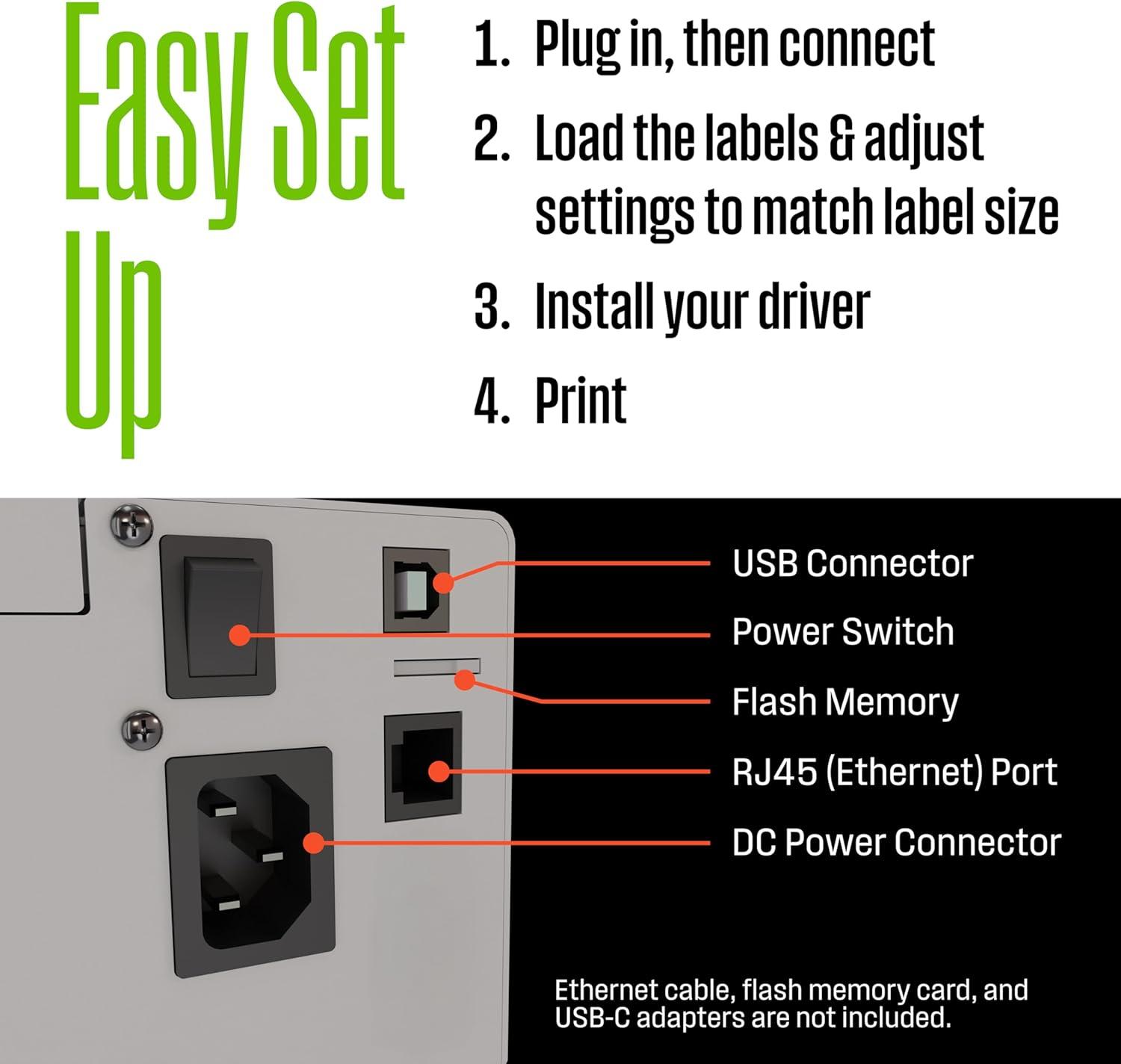 Easy Set Up

1. Plug in, then connect
2. Load the labels & adjust settings to match label size
3. Install your driver
4. Print

USB Connector
Power Switch
Flash Memory
RJ45 (Ethernet) Port
DC Power Connector

Ethernet cable, flash memory card, and USB-C adapters are not included.